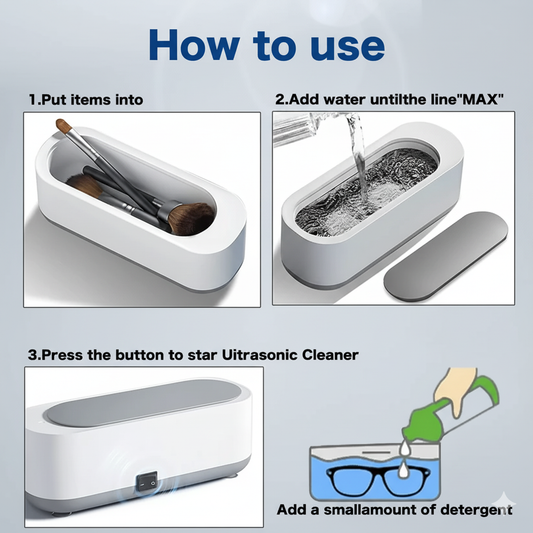 How to use

1.Put items into

2.Add water untilthe line"MAX"

3.Press the button to star Uitrasonic Cleaner

Add a smallamount of detergent