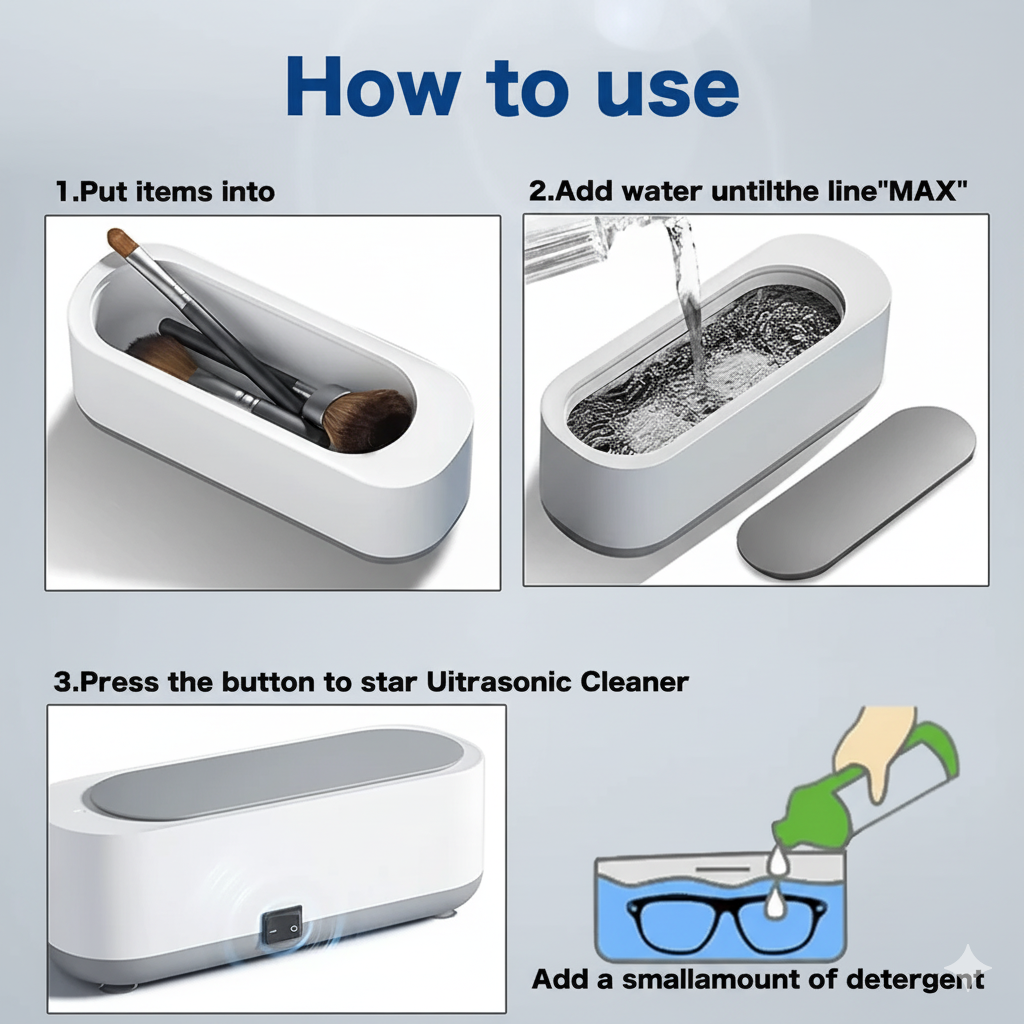 How to use

1.Put items into

2.Add water untilthe line"MAX"

3.Press the button to star Uitrasonic Cleaner

Add a smallamount of detergent