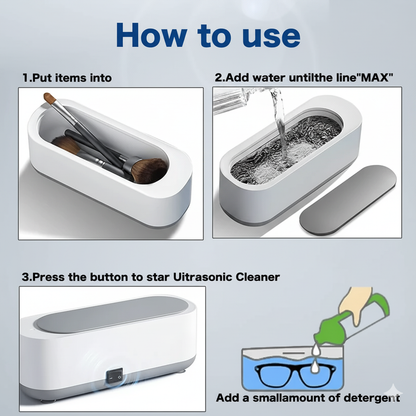 How to use

1.Put items into

2.Add water untilthe line"MAX"

3.Press the button to star Uitrasonic Cleaner

Add a smallamount of detergent